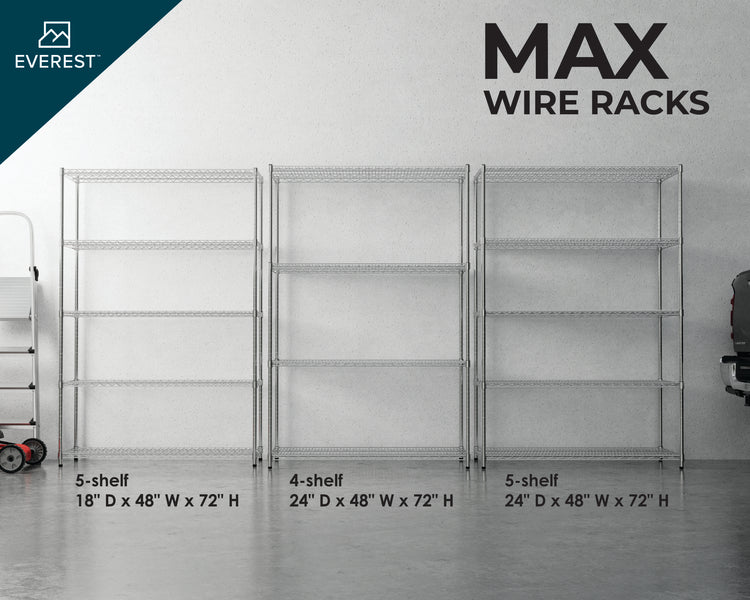 EVEREST™

MAX
WIRE RACKS

5-shelf
18" D x 48" W x 72" H

4-shelf
24" D x 48" W x 72" H

5-shelf
24" D x 48" W x 72" H