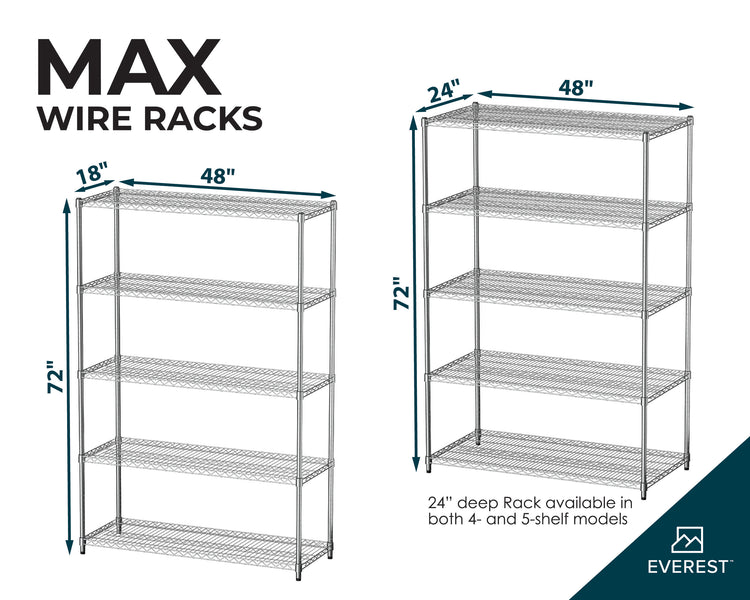 MAX
WIRE RACKS

18"
48"
72"

24"
48"
72"

24" deep Rack available in both 4- and 5-shelf models

EVEREST™