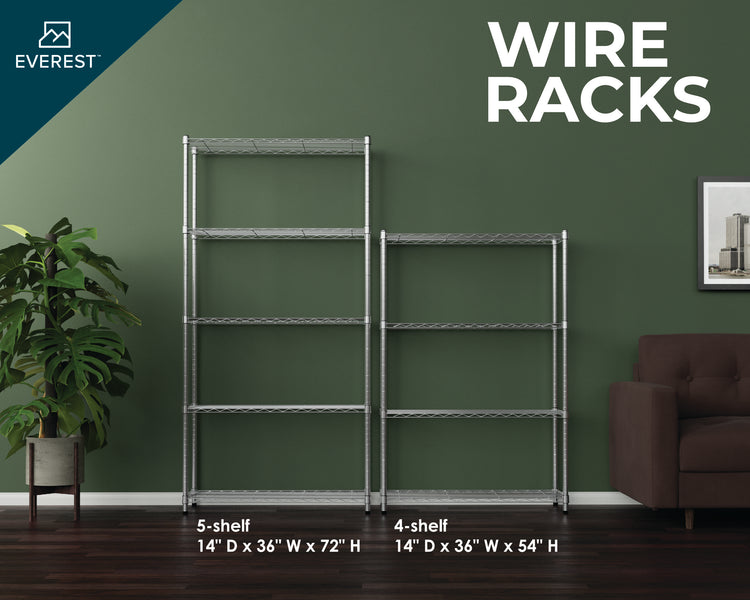 EVEREST™

WIRE RACKS

5-shelf
14" D x 36" W x 72" H

4-shelf
14" D x 36" W x 54" H