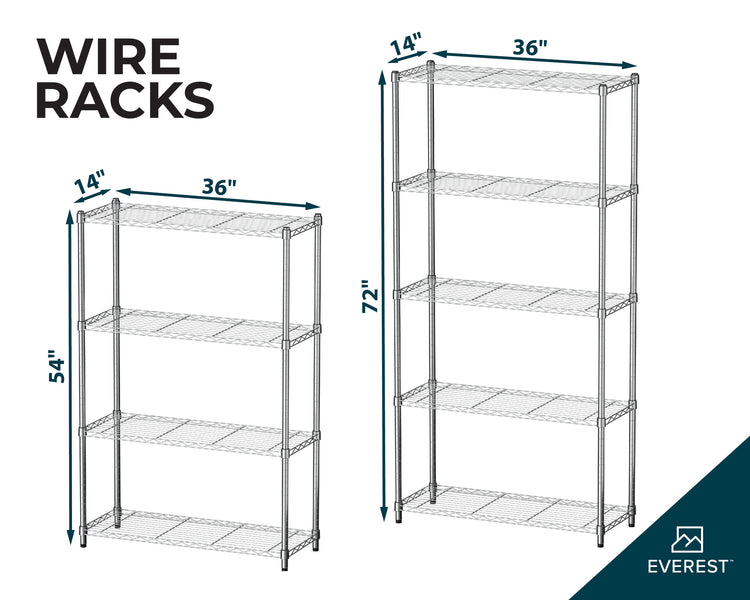 WIRE RACKS

14"
36"
54"

14"
36"
72"

EVEREST™