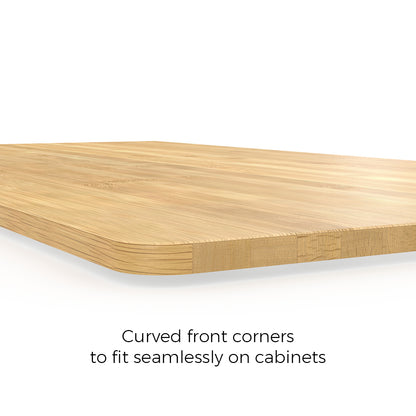 Curved front corners
to fit seamlessly on cabinets