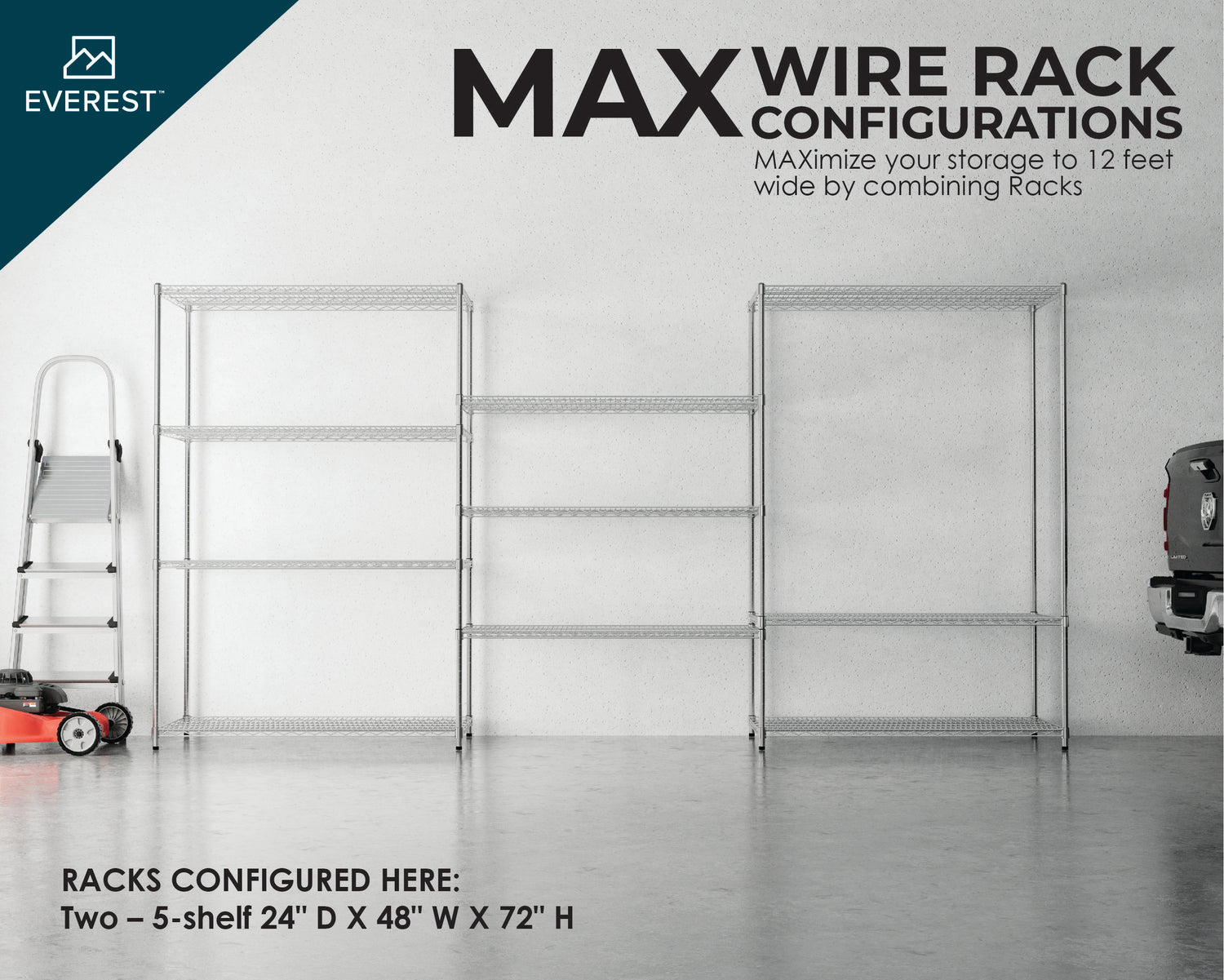 EVEREST™

MAX WIRE RACK CONFIGURATIONS

MAXimize your storage to 12 feet wide by combining Racks

RACKS CONFIGURED HERE:
Two – 5-shelf 24" D X 48" W X 72" H