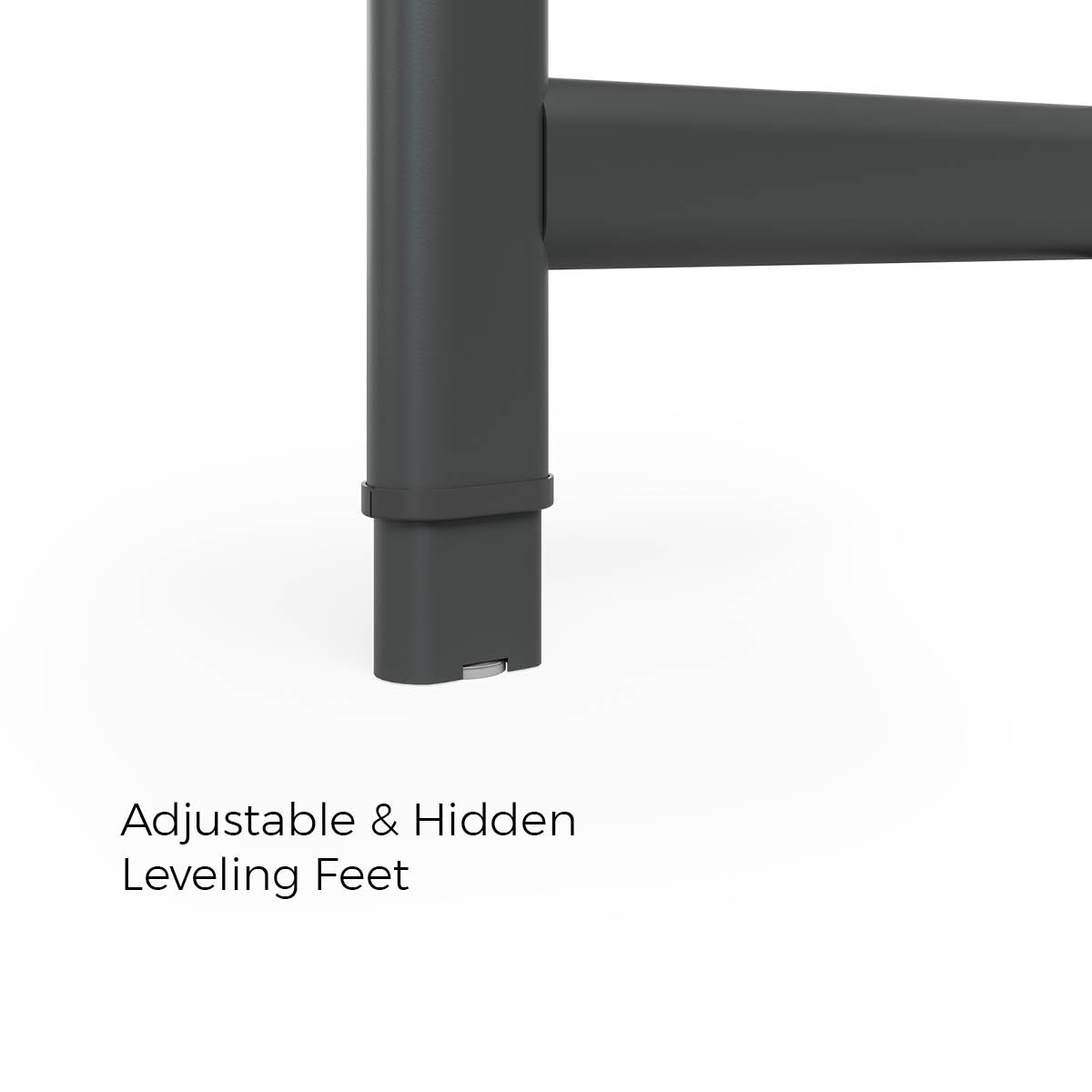 Adjustable & Hidden
Leveling Feet