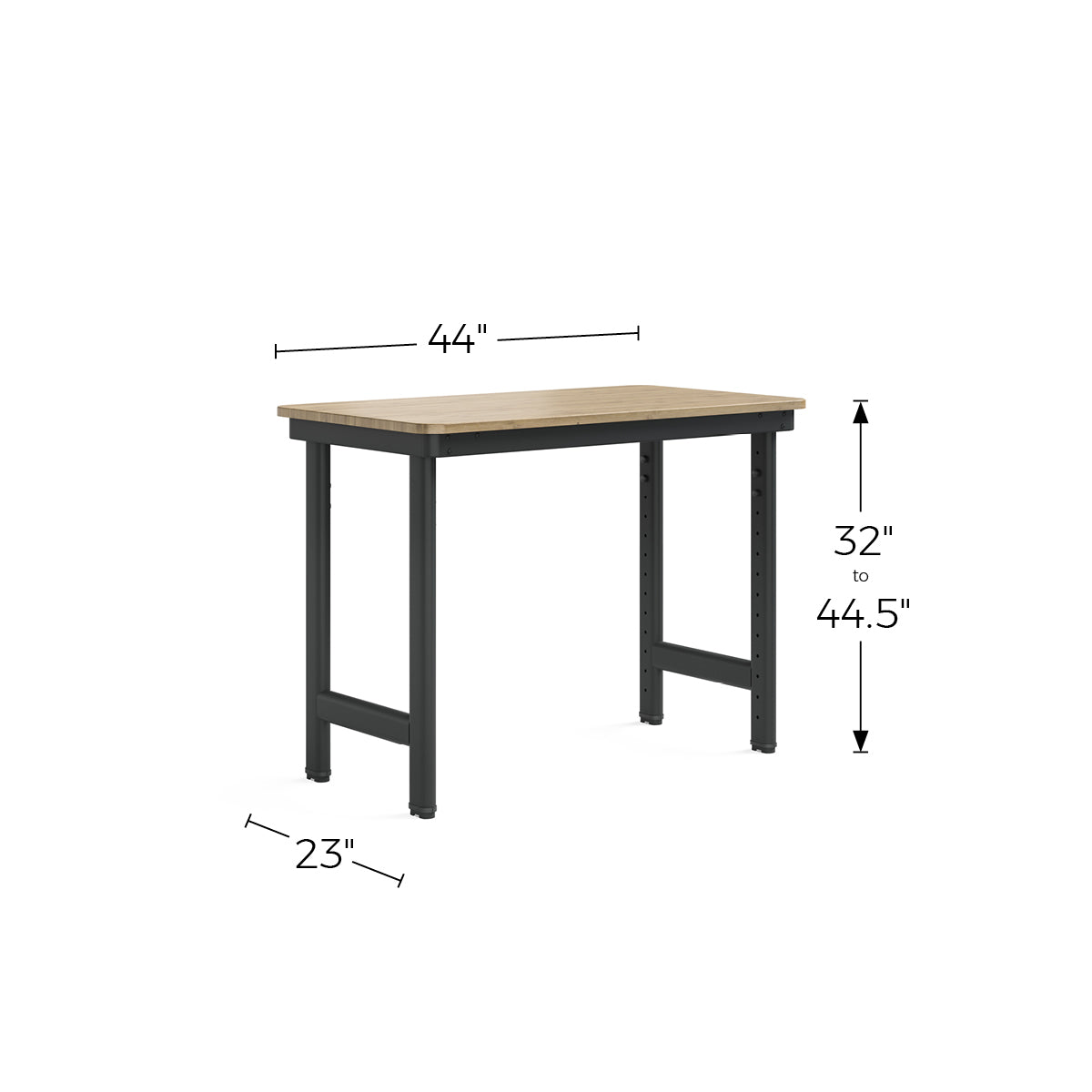 44"

32"
to
44.5"

23"