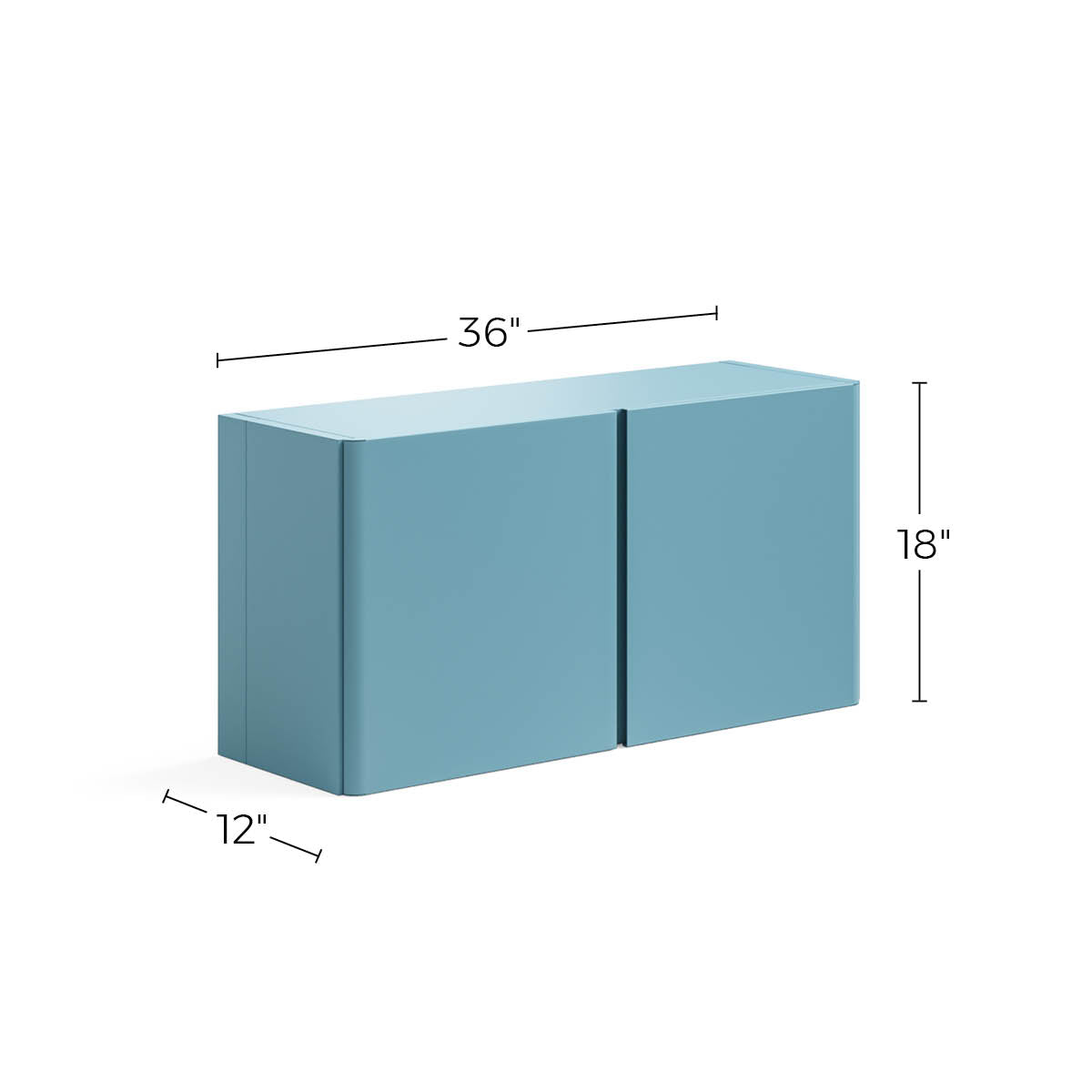 36"

18"

12"