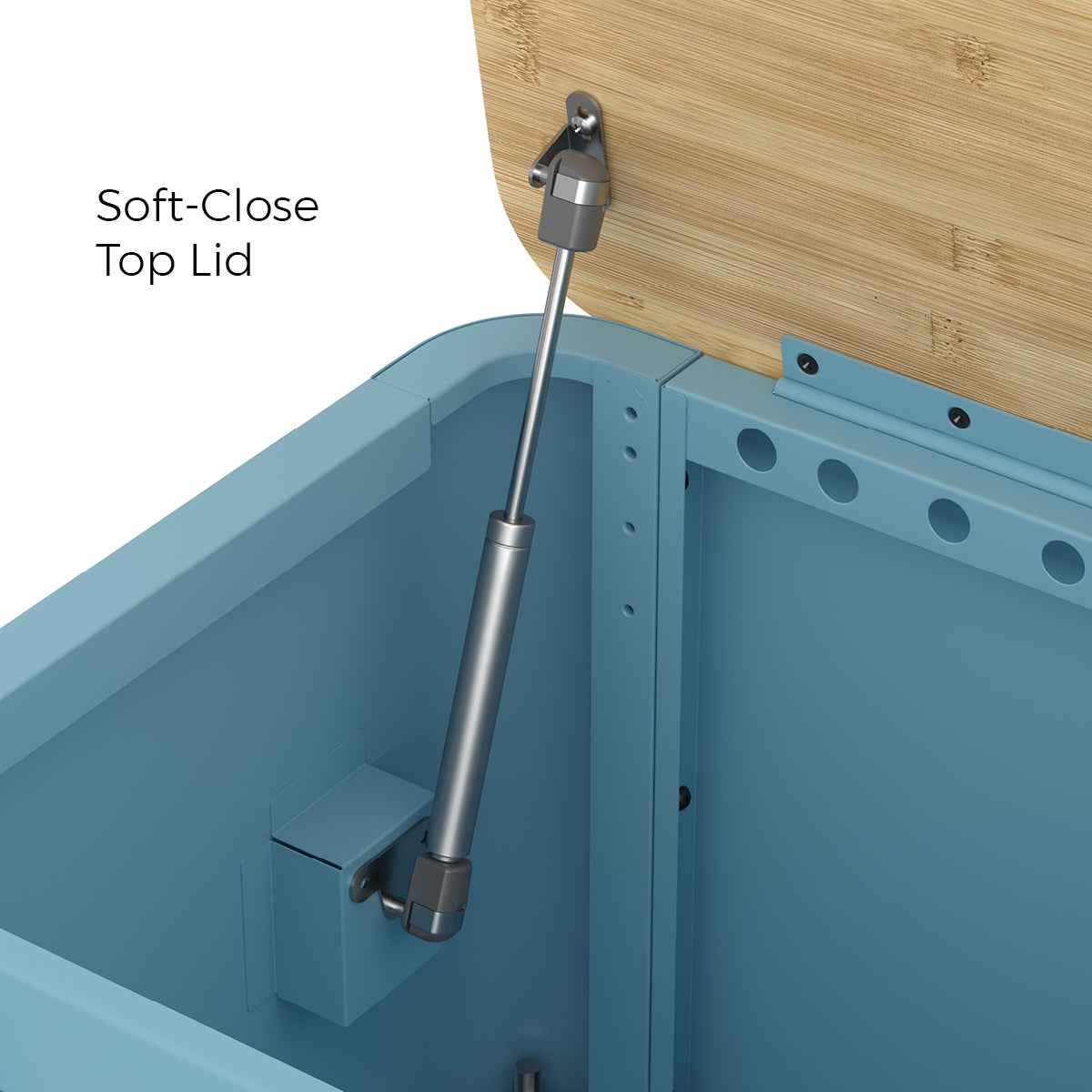 Soft-Close
Top Lid