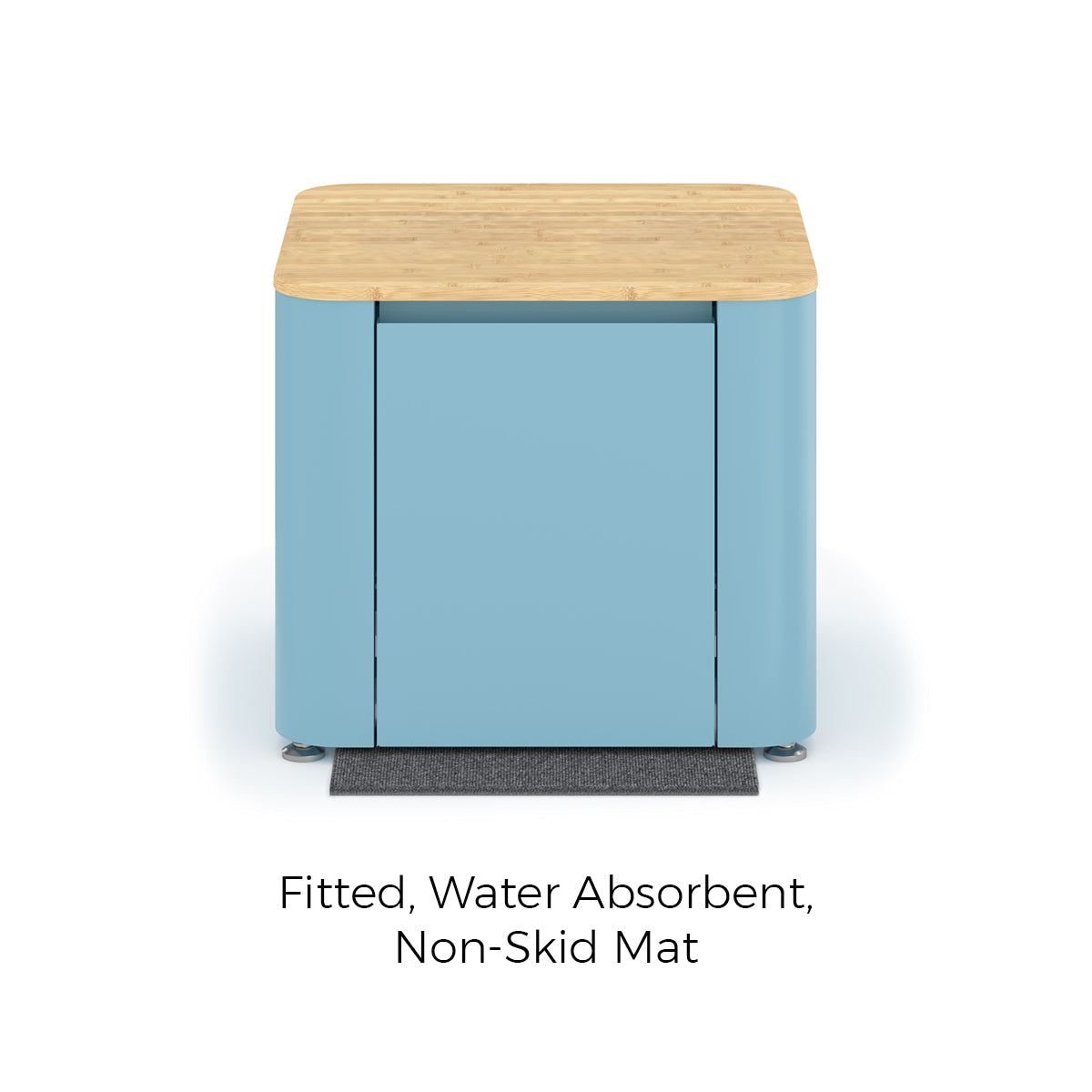 Fitted, Water Absorbent, Non-Skid Mat