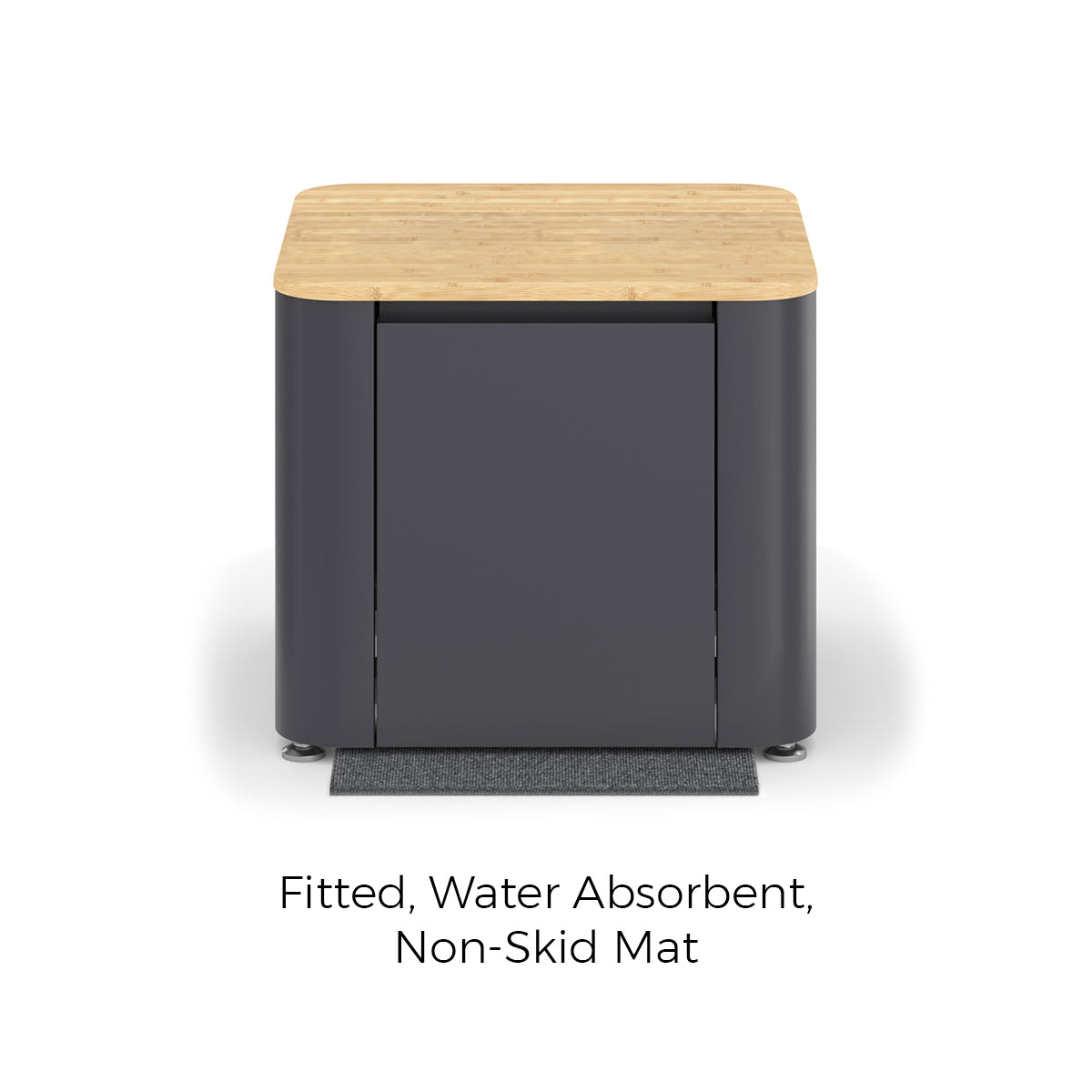 Fitted, Water Absorbent,
Non-Skid Mat