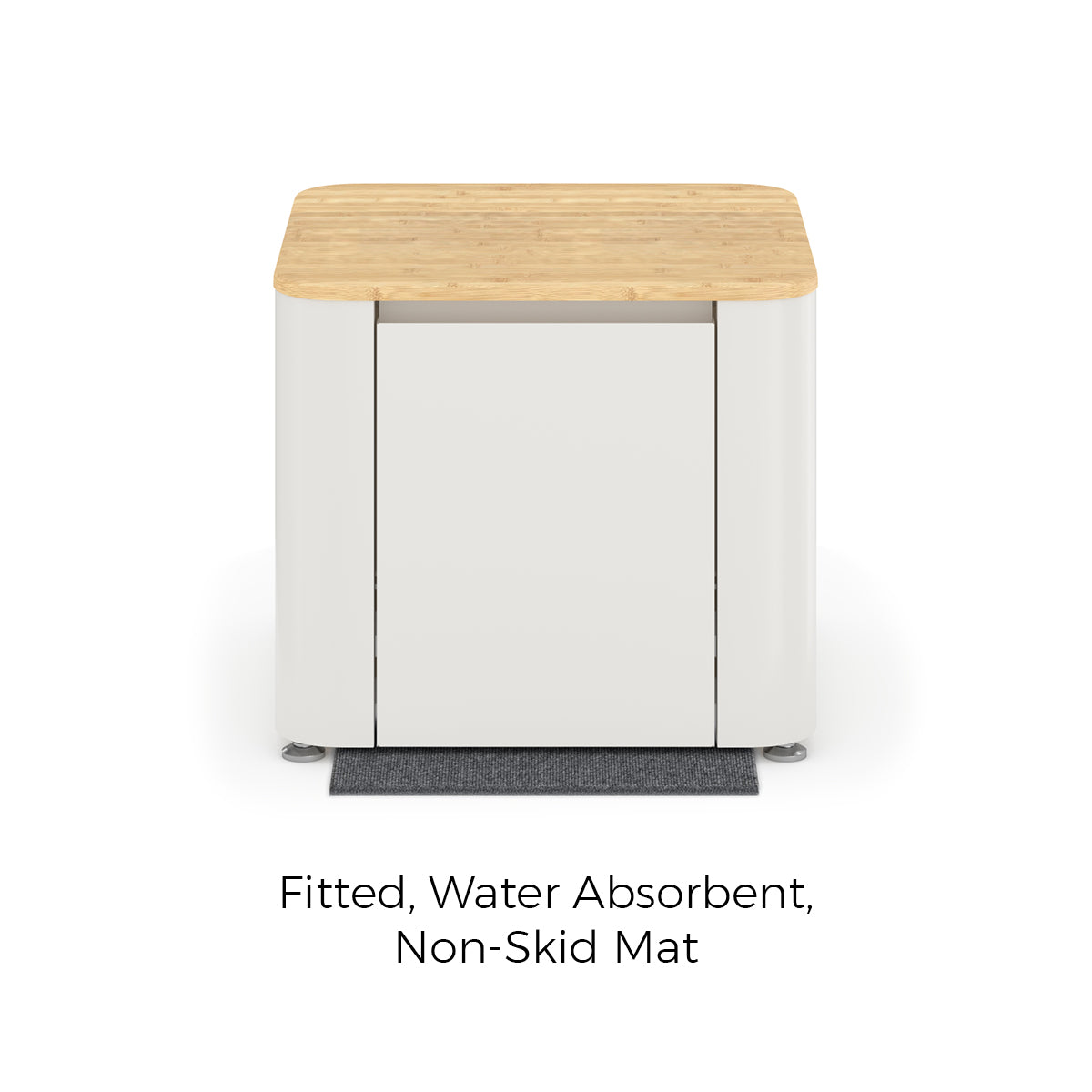 Fitted, Water Absorbent, Non-Skid Mat