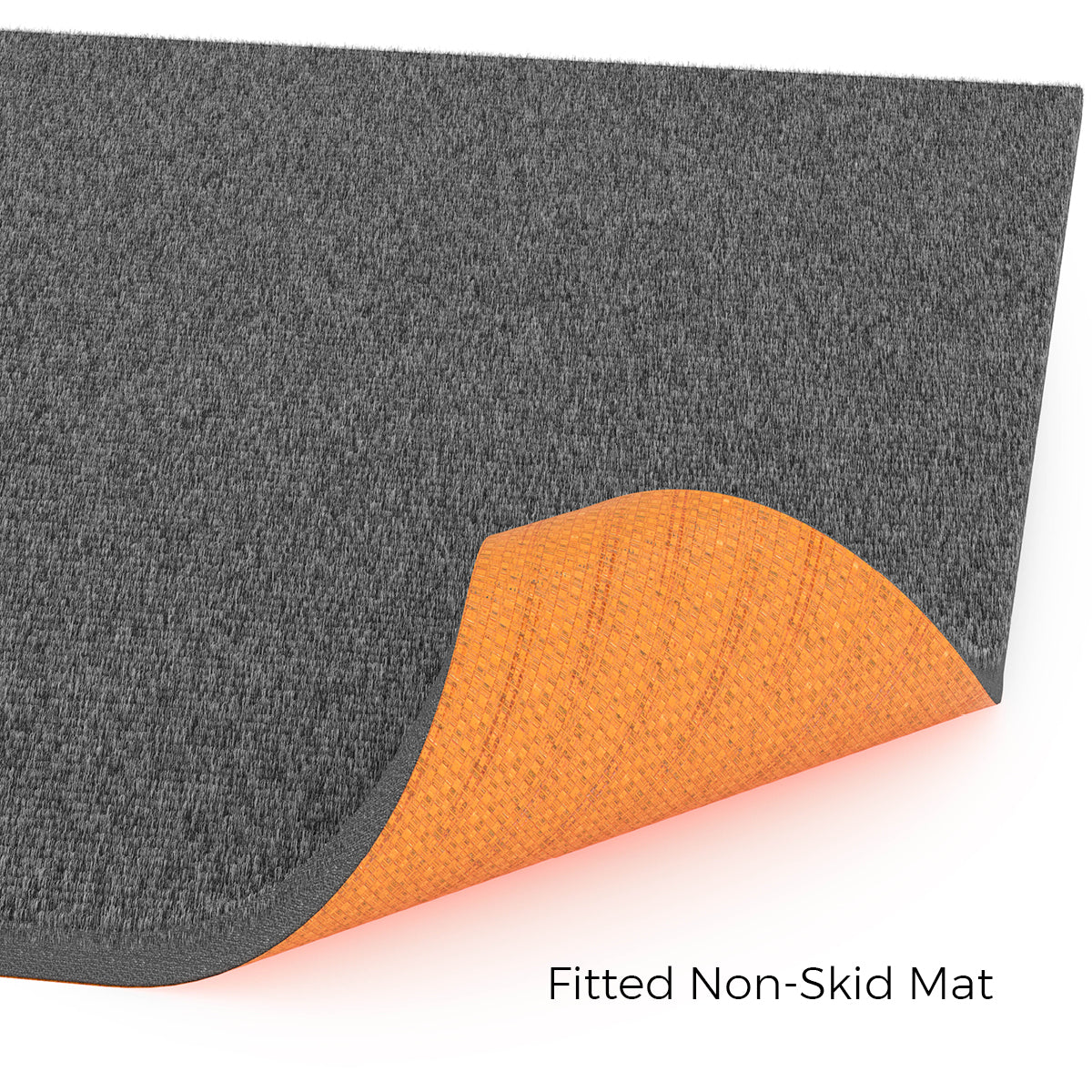 Fitted Non-Skid Mat