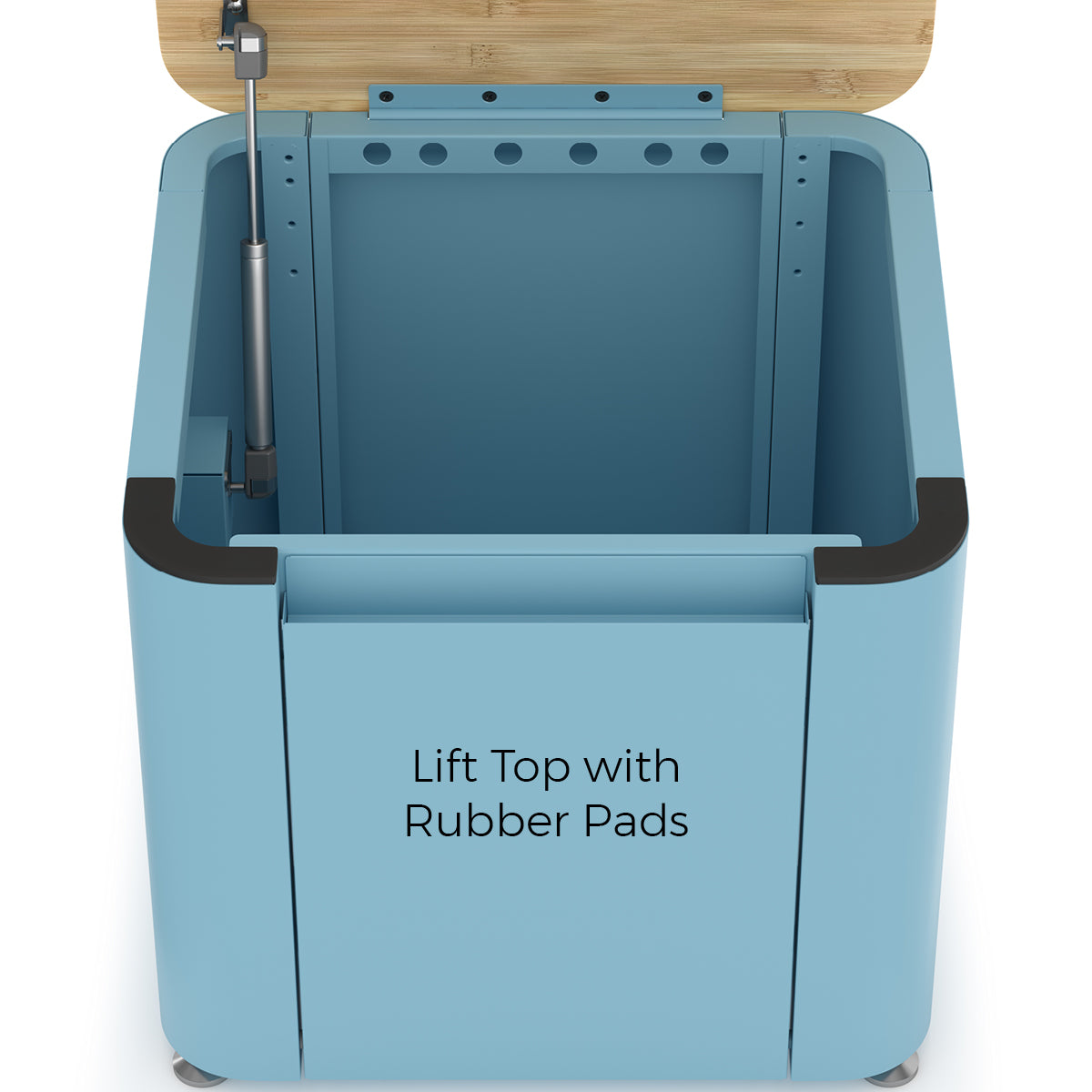 Lift Top with Rubber Pads