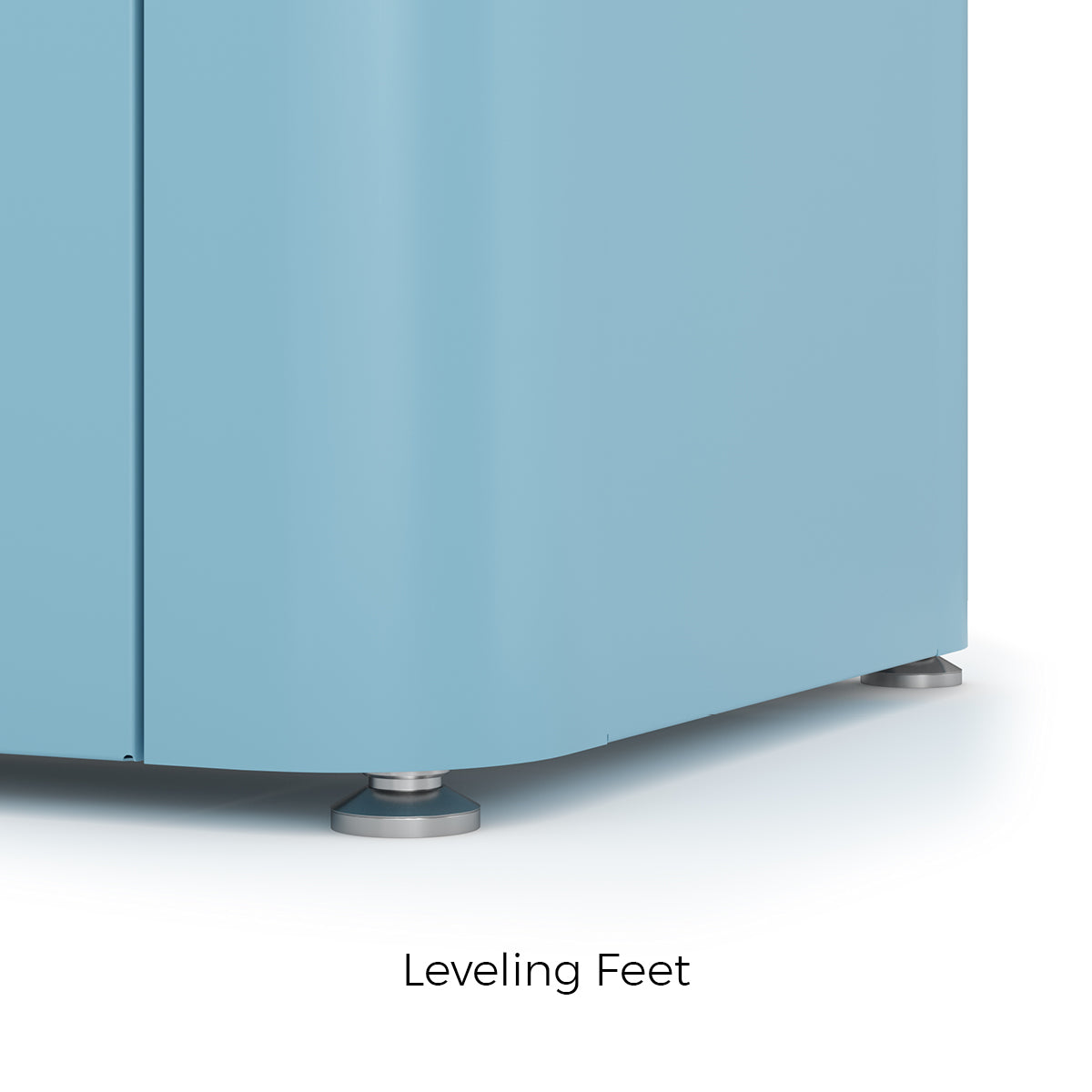 Leveling Feet