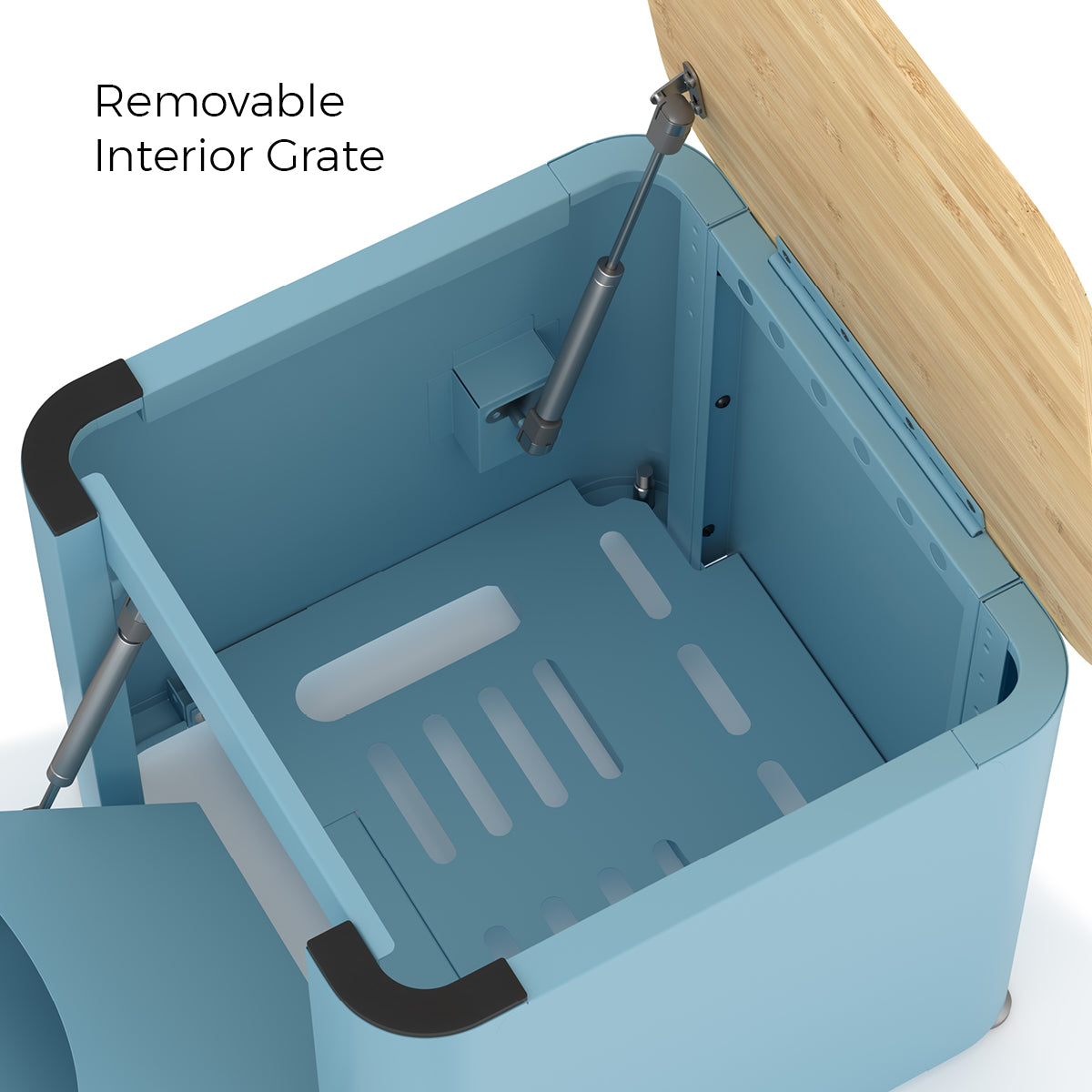 Removable
Interior Grate