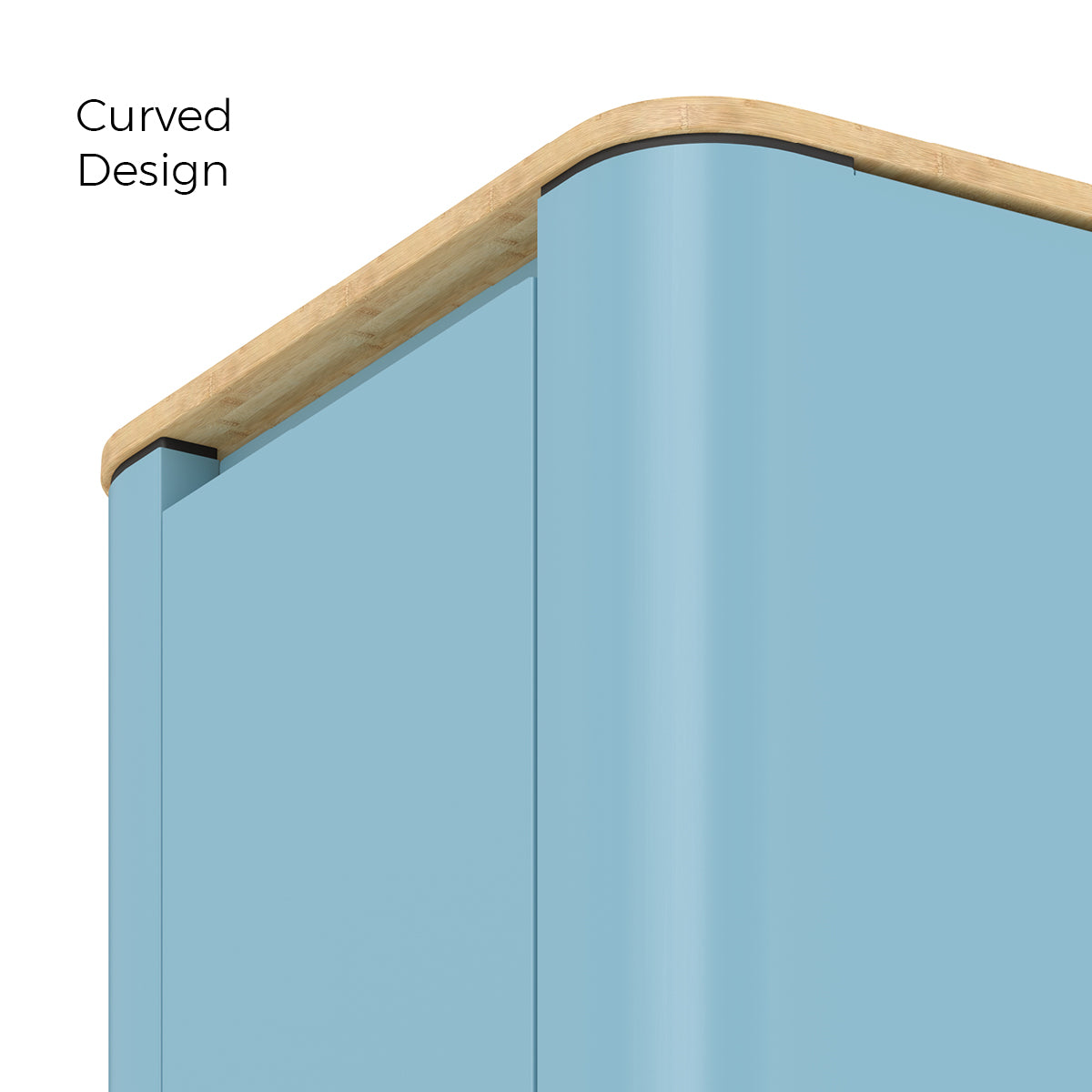 Curved
Design