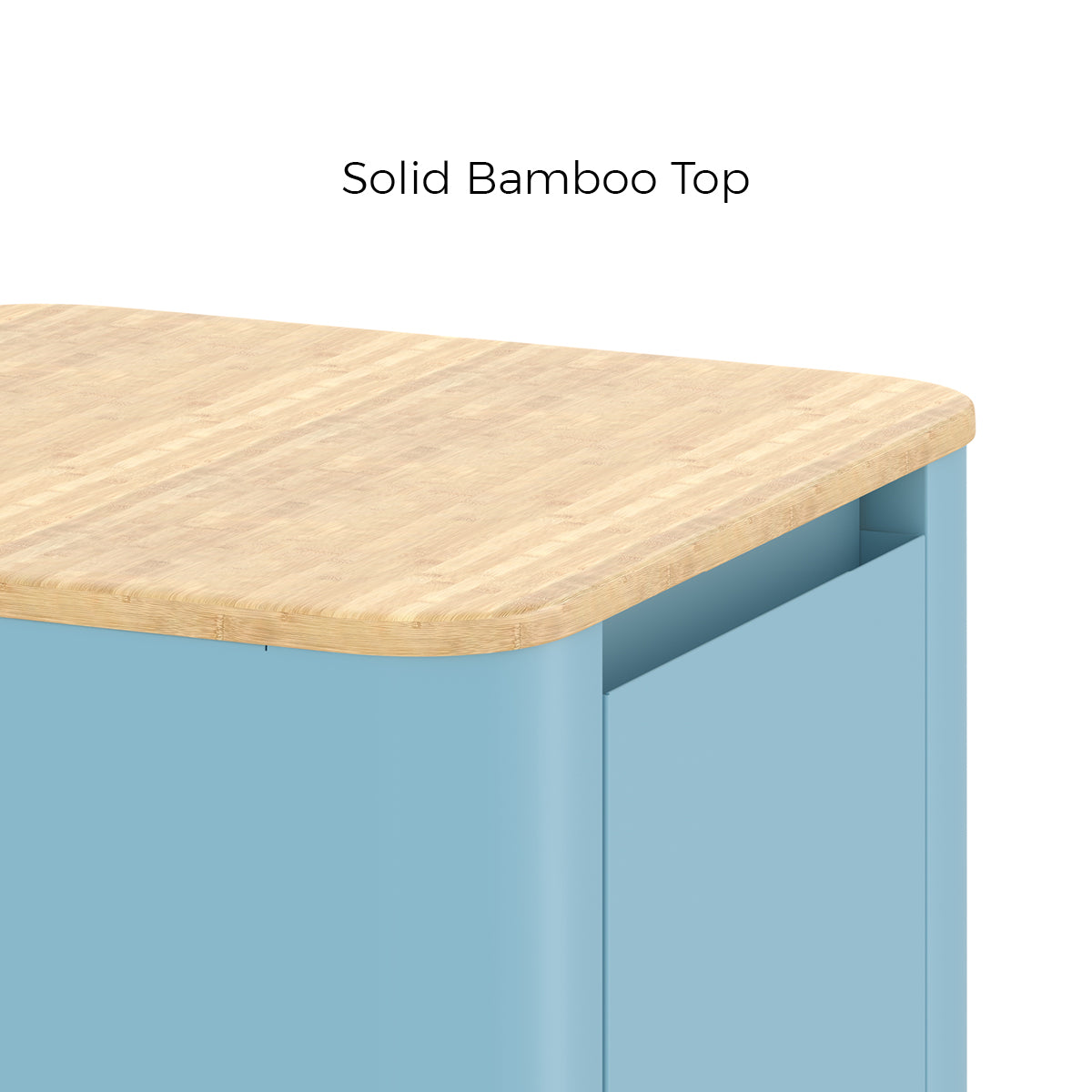 Solid Bamboo Top