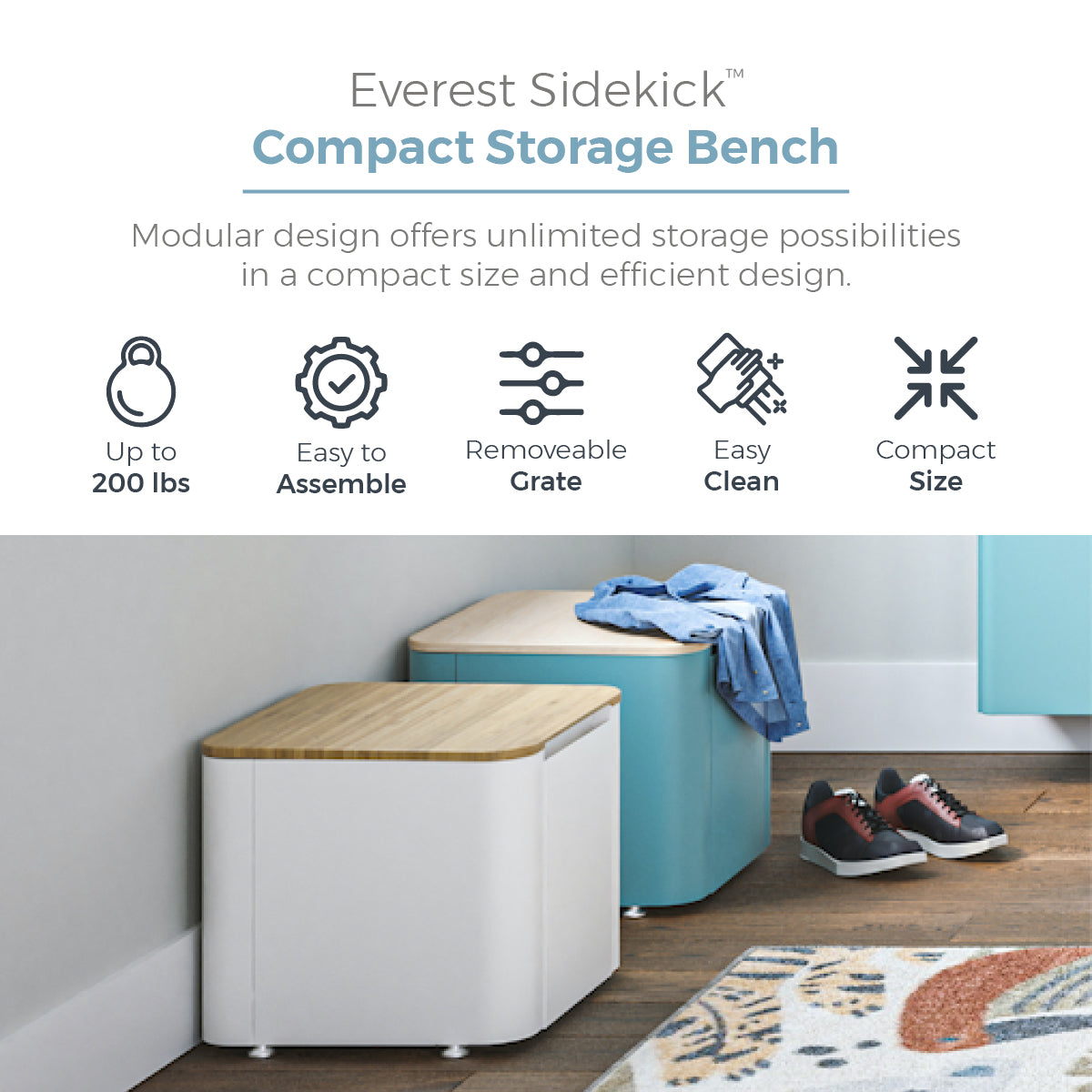 Everest Sidekick™
Compact Storage Bench

Modular design offers unlimited storage possibilities in a compact size and efficient design.

Up to
200 lbs

Easy to
Assemble

Removeable
Grate

Easy
Clean

Compact
Size