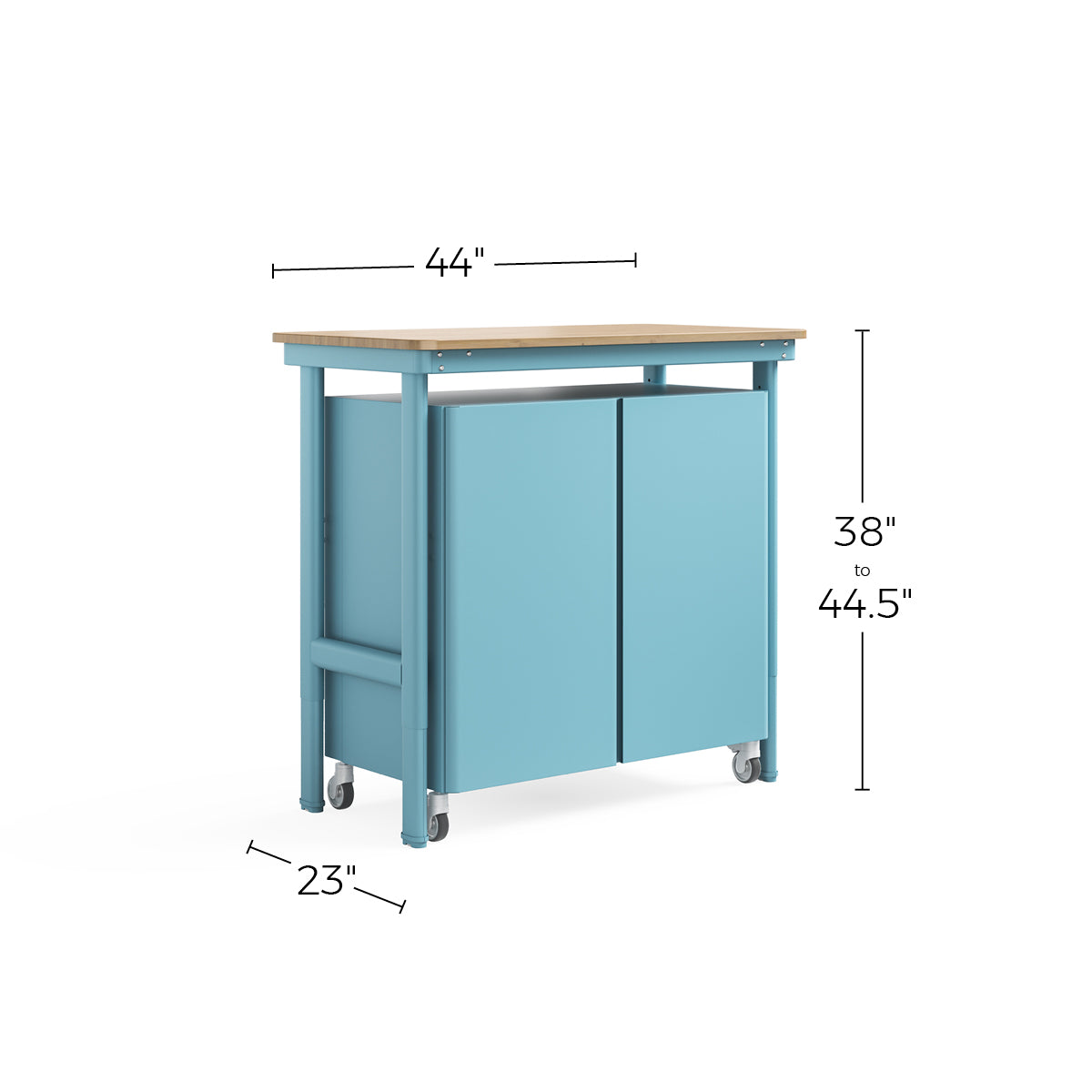 44"

38"
to
44.5"

23"