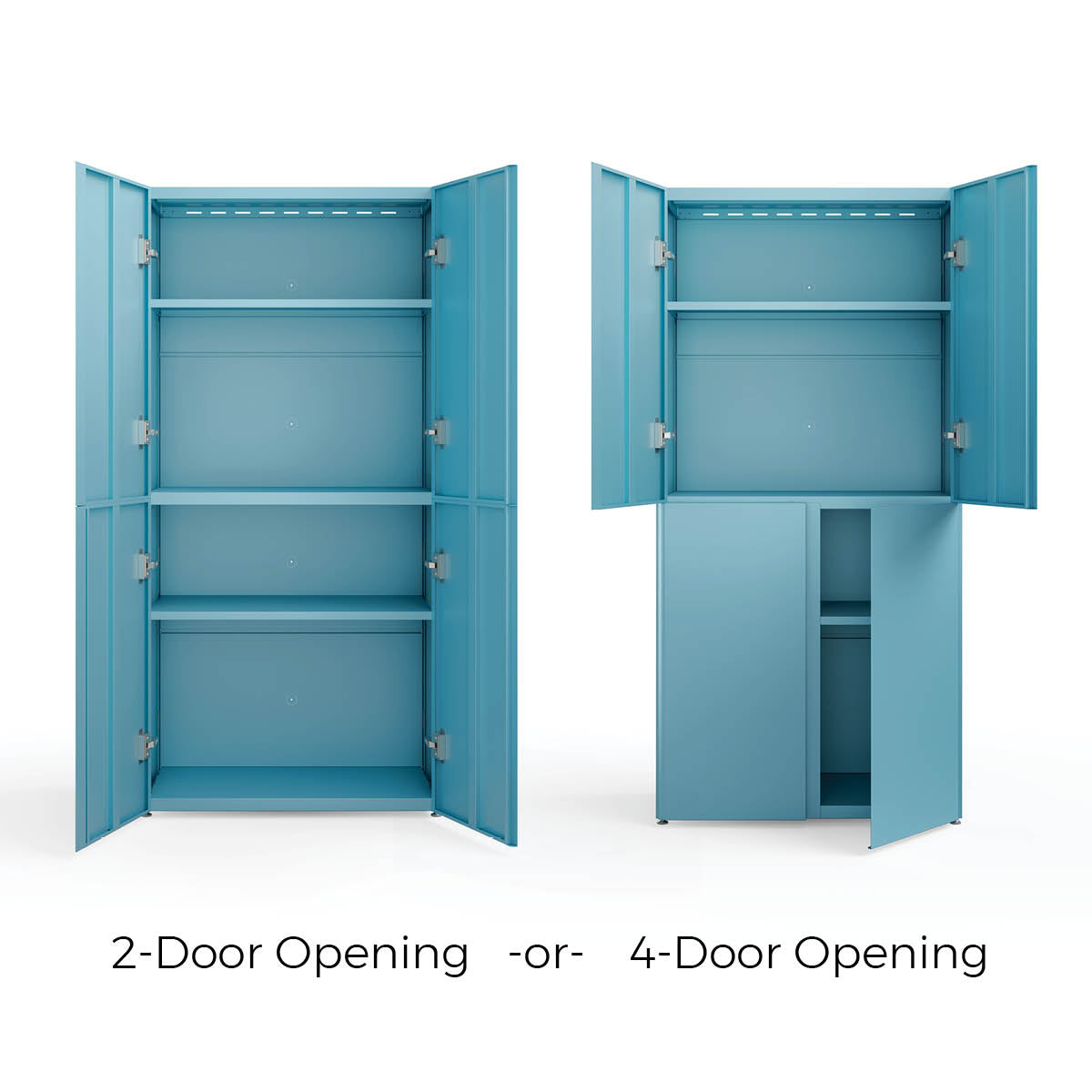 2-Door Opening -or- 4-Door Opening