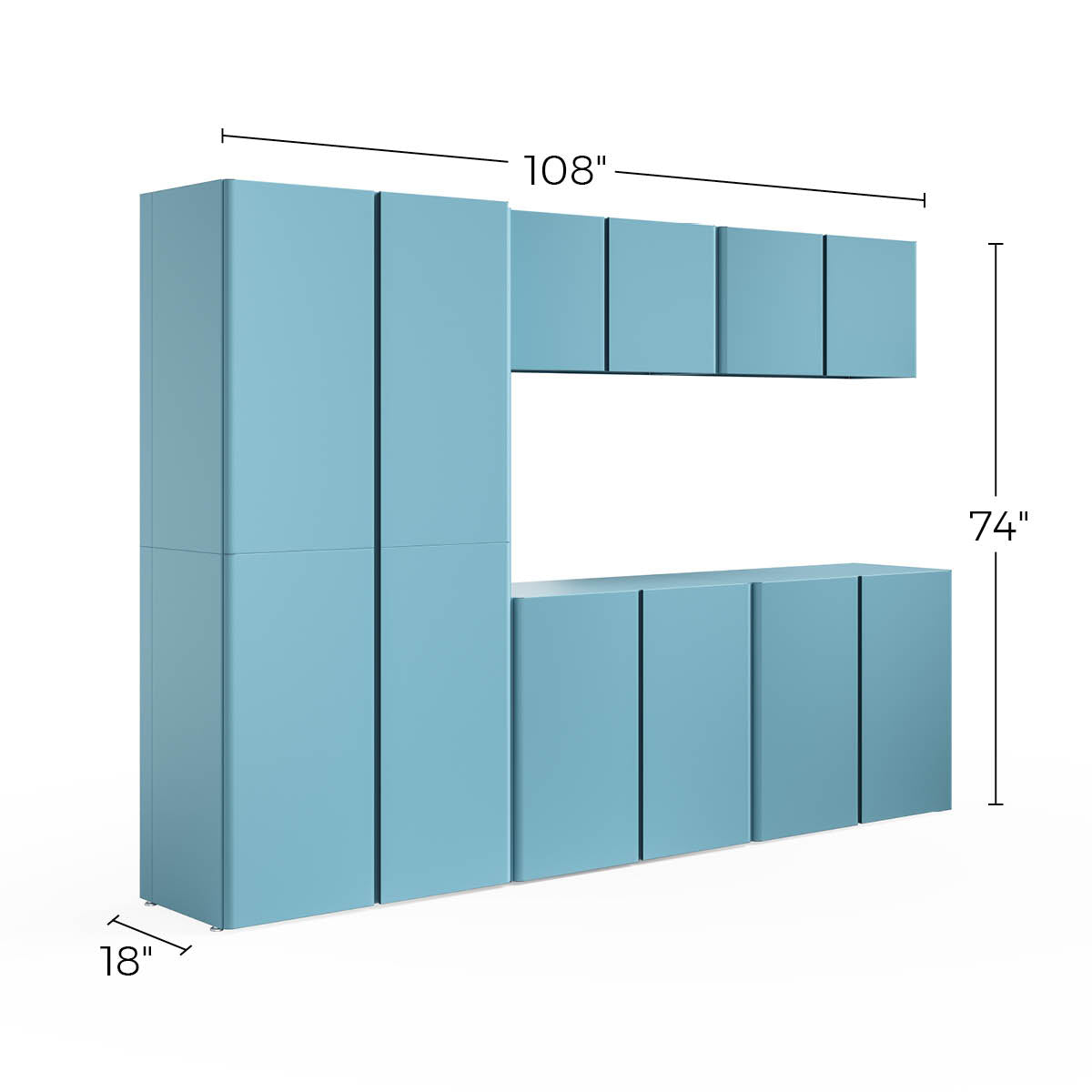 108"

74"

18"