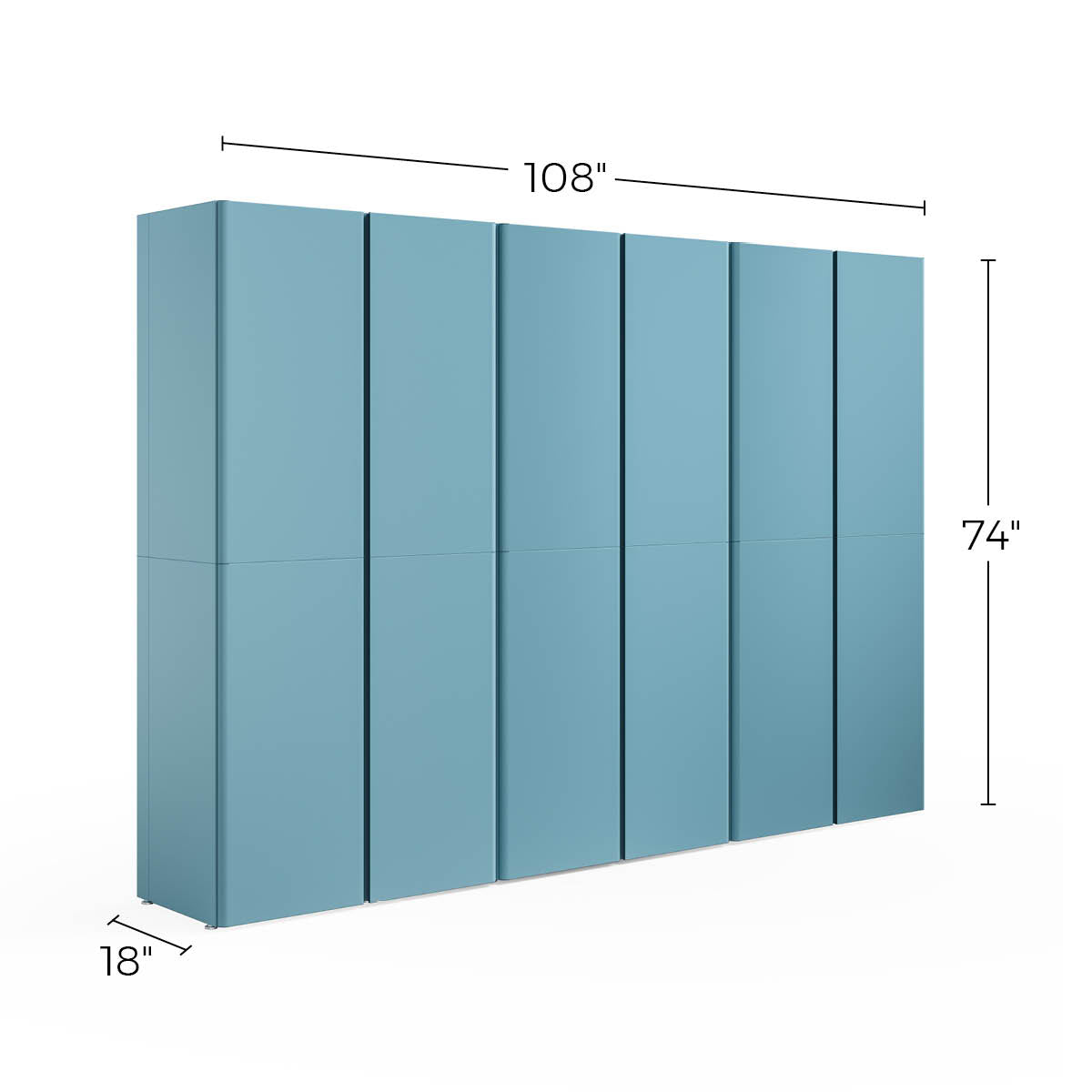 108"

74"

18"