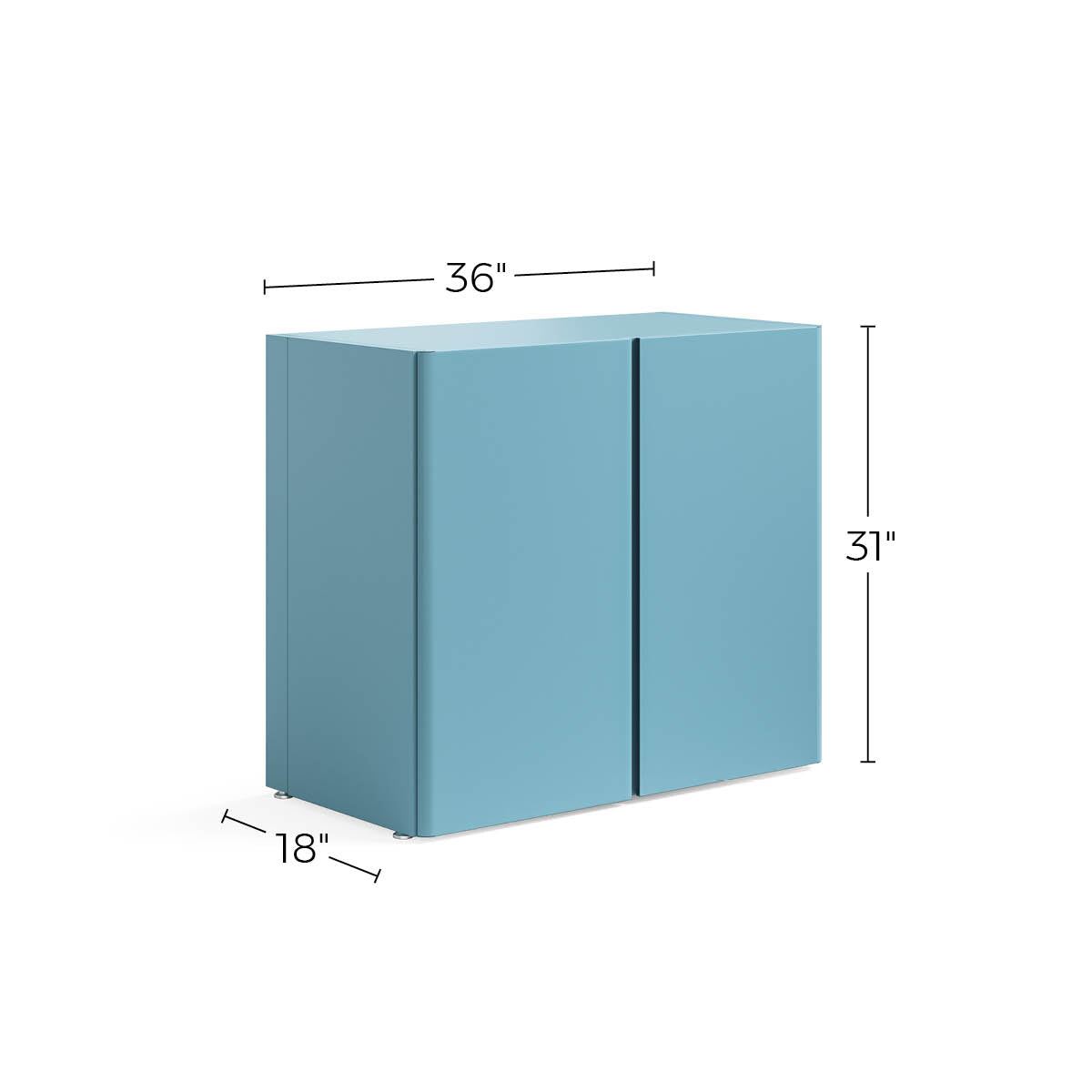 36"

31"

18"