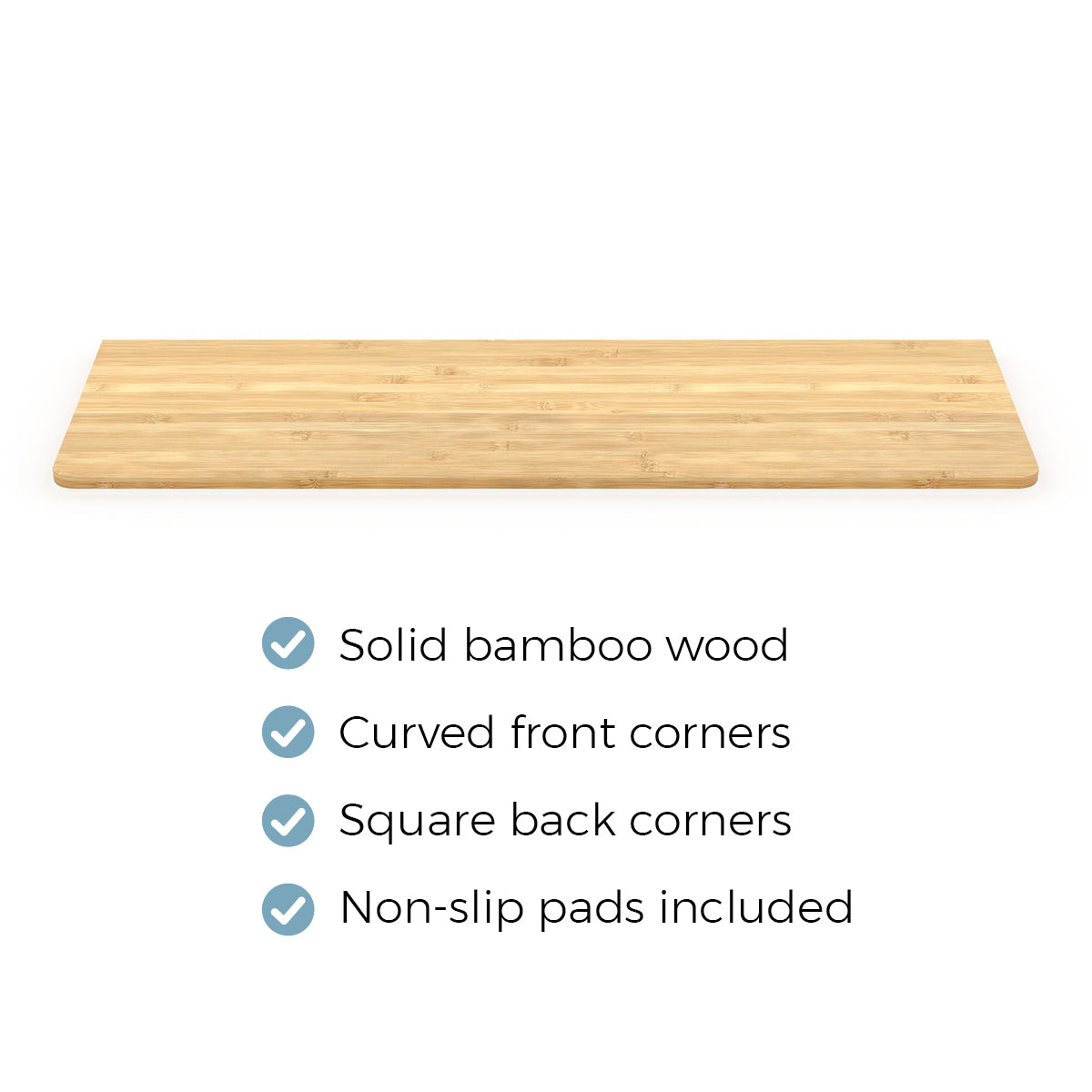 Solid bamboo wood

Curved front corners

Square back corners

Non-slip pads included