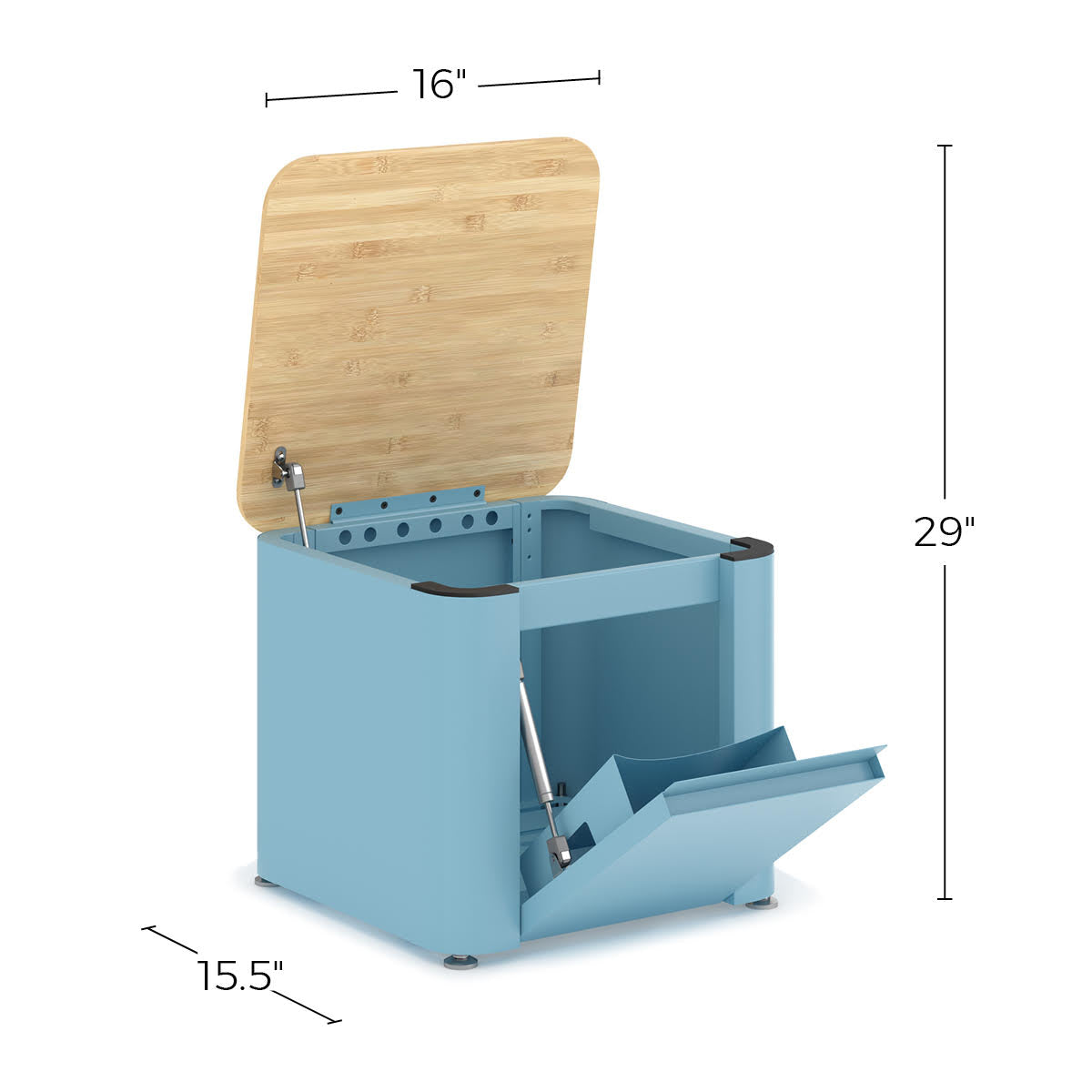 16"

29"

15.5"