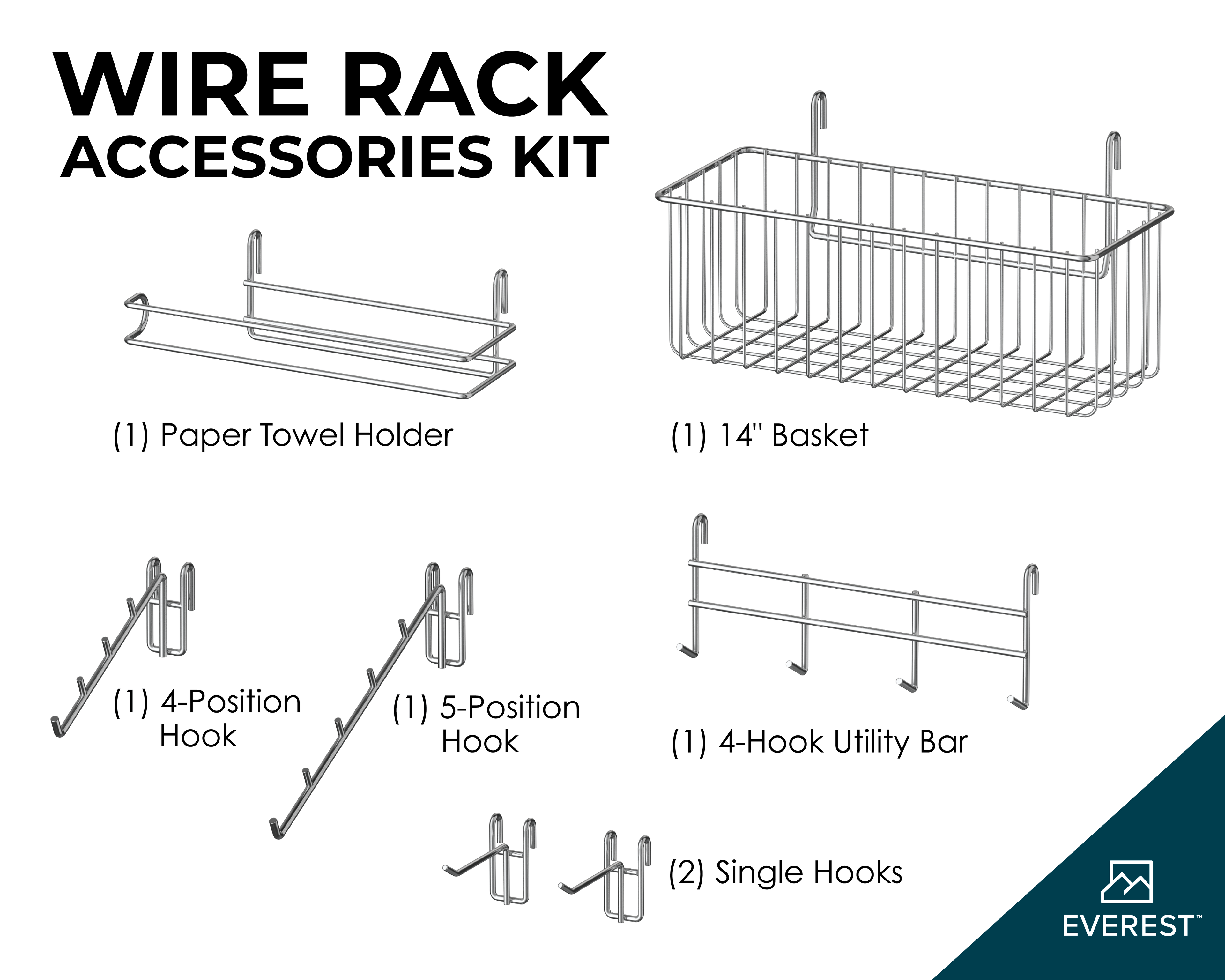 WIRE RACK
ACCESSORIES KIT

(1) Paper Towel Holder

(1) 14" Basket

(1) 4-Position Hook

(1) 5-Position Hook

(1) 4-Hook Utility Bar

(2) Single Hooks

EVEREST™